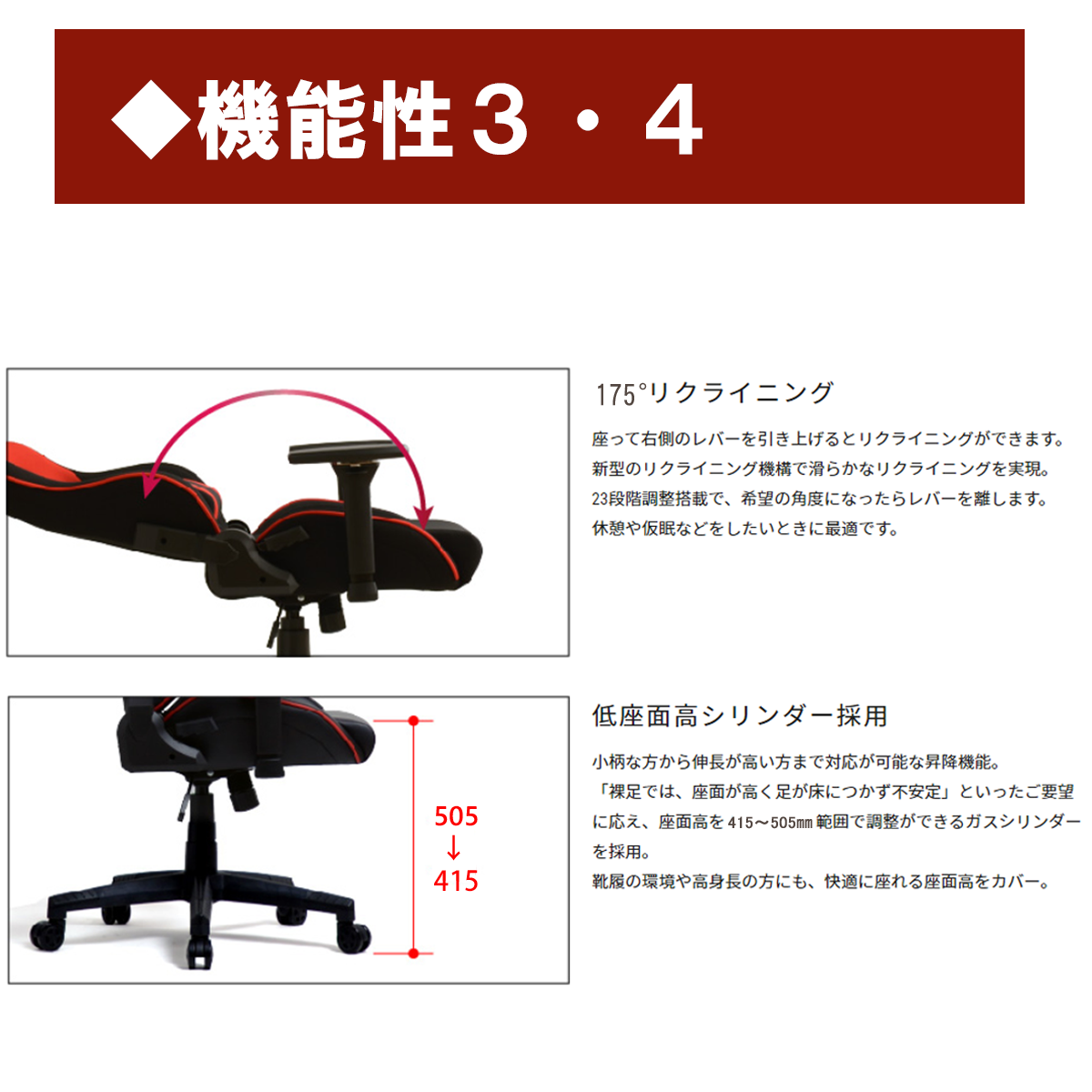 ◆機能性３・４

175°リクライニング

座って右側のレバーを引き上げるとリクライニングができます。
新型のリクライニング機構で滑らかなリクライニングを実現。
23段階調整搭載で、希望の角度になったらレバーを離します。
休憩や仮眠などをしたいときに最適です。

505
↓
415

低座面高シリンダー採用

小柄な方から伸長が高い方まで対応が可能な昇降機能。
「裸足では、座面が高く足が床につかず不安定」といったご要望に応え、座面高を415～505mm範囲で調整ができるガスシリンダーを採用。
靴履の環境や高身長の方にも、快適に座れる座面高をカバー。